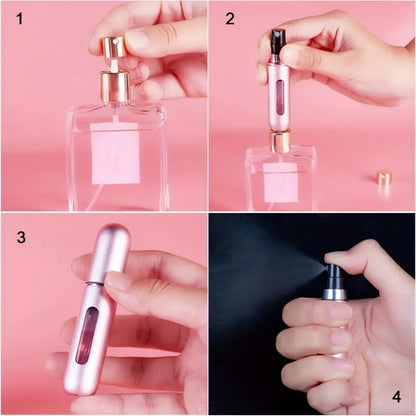 1

2

3

4